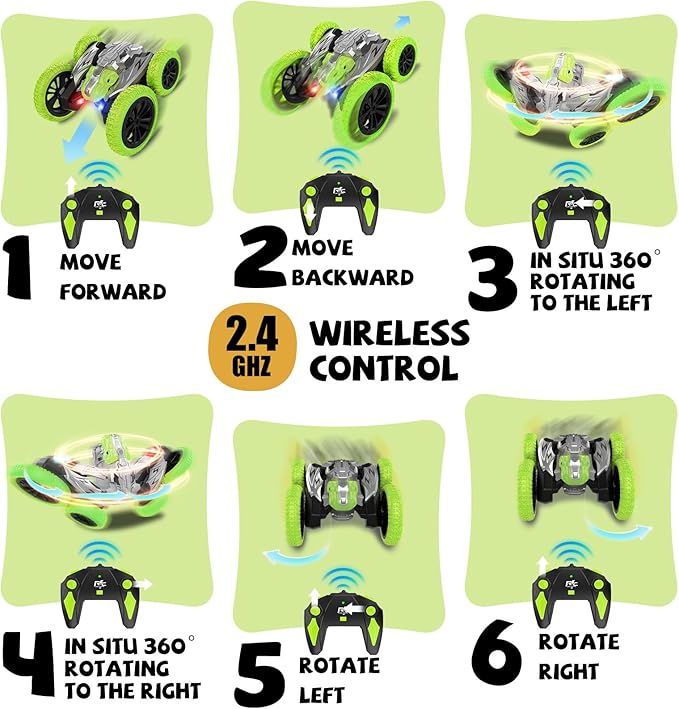 1 MOVE FORWARD

2 MOVE BACKWARD

3 IN SITU 360° ROTATING TO THE LEFT

2.4 GHZ WIRELESS CONTROL

4 IN SITU 360° ROTATING TO THE RIGHT

5 ROTATE LEFT

6 ROTATE RIGHT