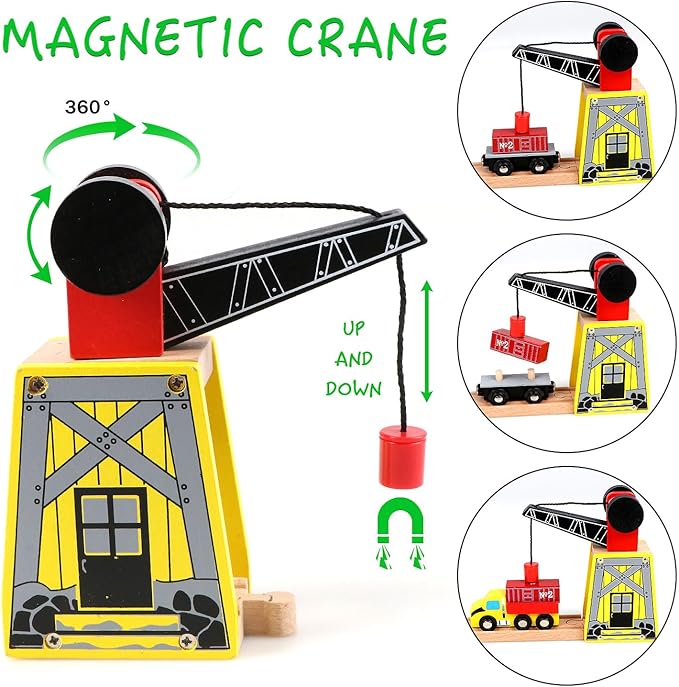 MAGNETIC CRANE

360°

UP AND DOWN

№2

№2

№2