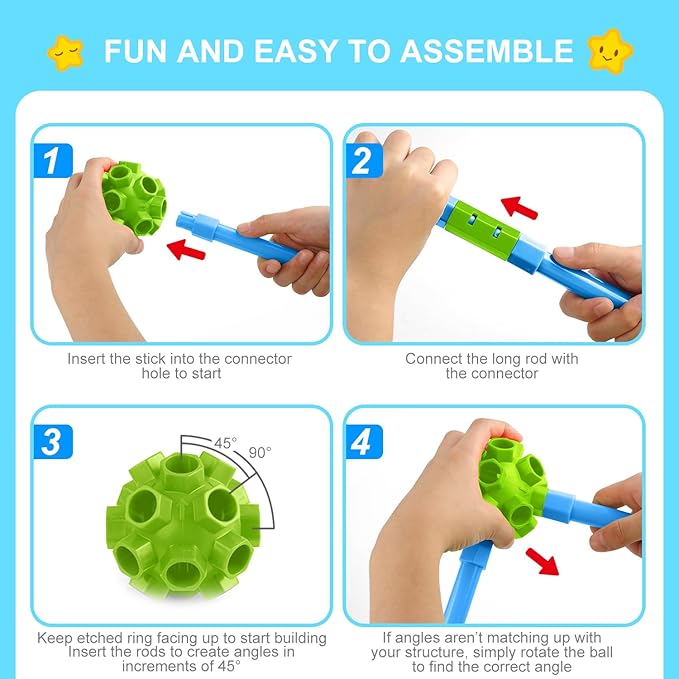 FUN AND EASY TO ASSEMBLE

1

Insert the stick into the connector hole to start

2

Connect the long rod with the connector

3

45°

90°

Keep etched ring facing up to start building Insert the rods to create angles in increments of 45°

4

If angles aren't matching up with your structure, simply rotate the ball to find the correct angle