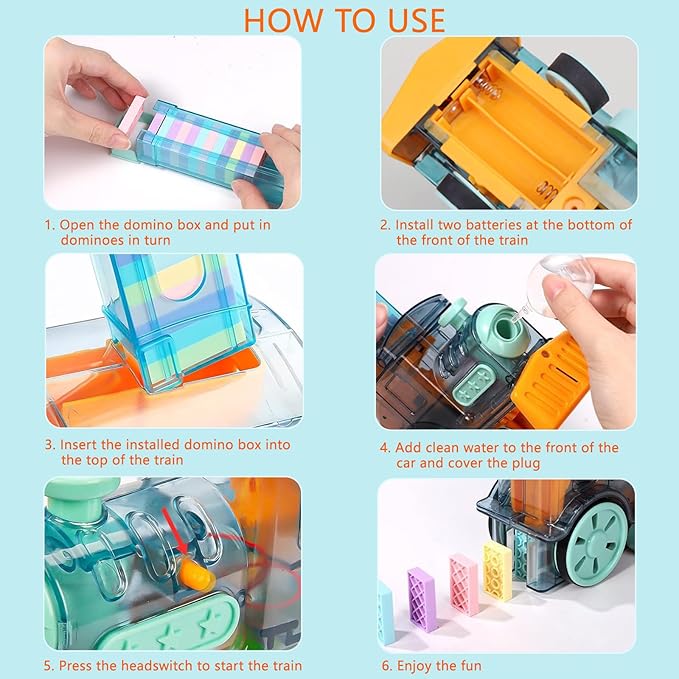 HOW TO USE

1. Open the domino box and put in dominoes in turn

2. Install two batteries at the bottom of the front of the train

3. Insert the installed domino box into the top of the train

4. Add clean water to the front of the car and cover the plug

5. Press the headswitch to start the train

6. Enjoy the fun