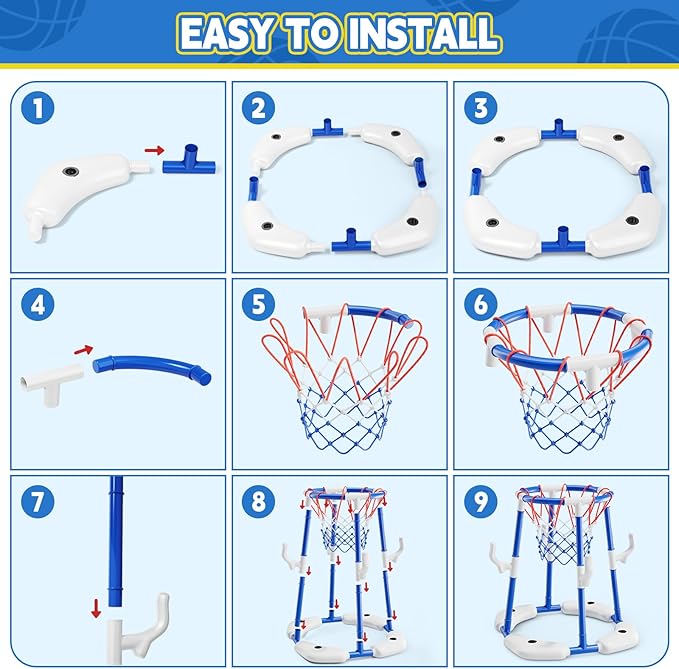 EASY TO INSTALL

1

2

3

4

5

6

7

8

9