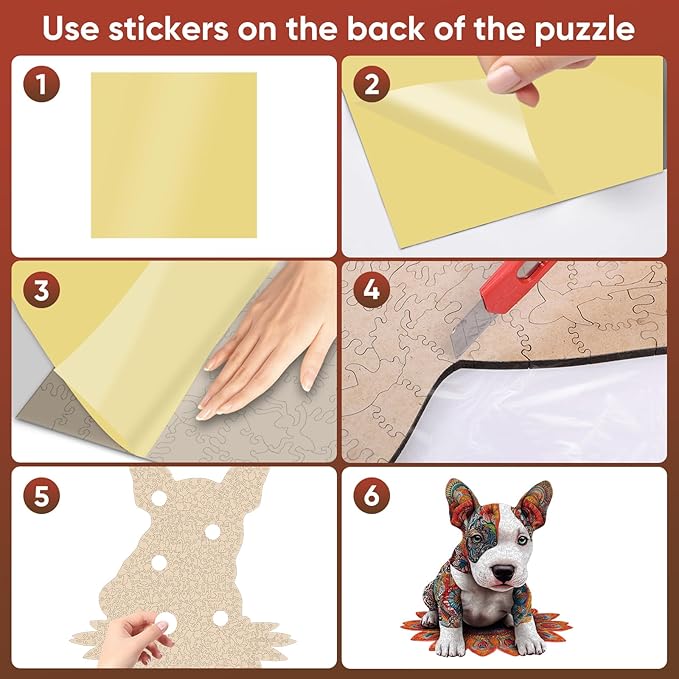 Use stickers on the back of the puzzle

1

2

3

4

5

6