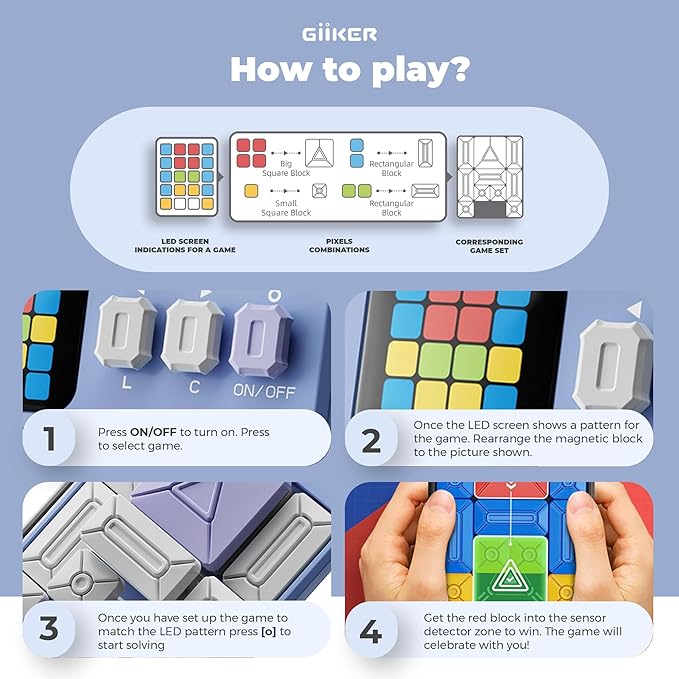 GiiKER

How to play?

Big Square Block

Rectangular Block

Small Square Block

Rectangular Block

LED SCREEN INDICATIONS FOR A GAME

PIXELS COMBINATIONS

CORRESPONDING GAME SET

L C ON/OFF

1 Press ON/OFF to turn on. Press to select game.

2 Once the LED screen shows a pattern for the game. Rearrange the magnetic block to the picture shown.

3 Once you have set up the game to match the LED pattern press [o] to start solving

4 Get the red block into the sensor detector zone to win. The game will celebrate with you!