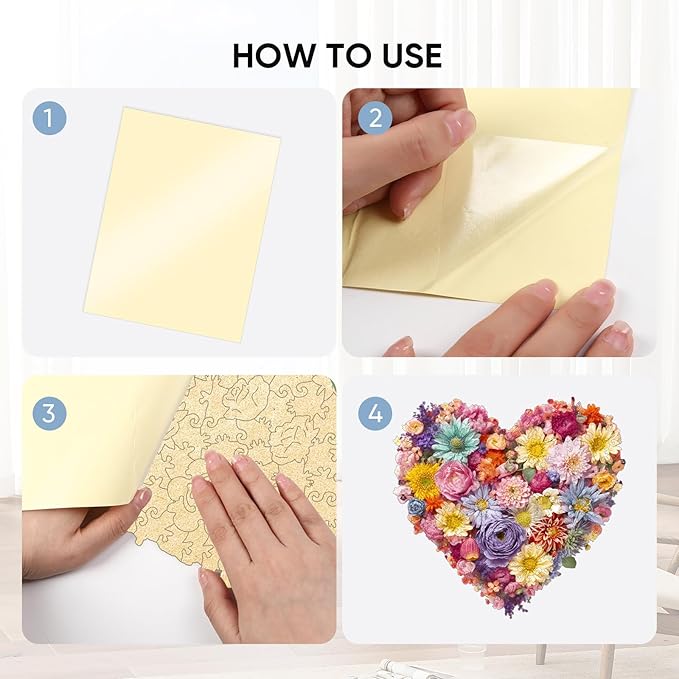 HOW TO USE

1

2

3

4