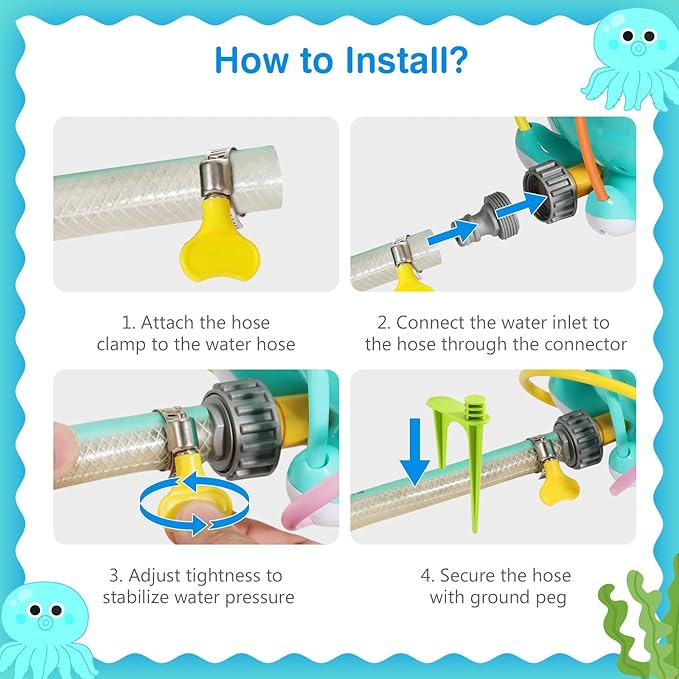 How to Install?

1. Attach the hose clamp to the water hose

2. Connect the water inlet to the hose through the connector

3. Adjust tightness to stabilize water pressure

4. Secure the hose with ground peg