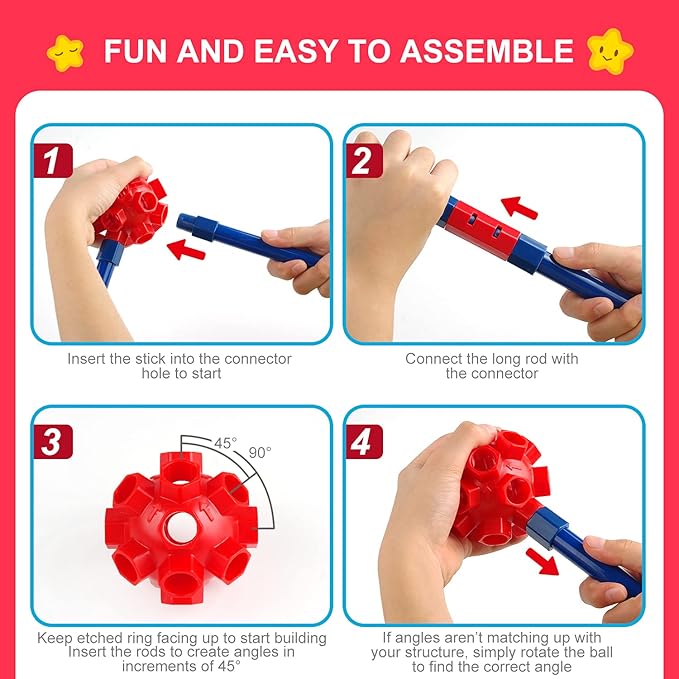 FUN AND EASY TO ASSEMBLE

1

Insert the stick into the connector hole to start

2

Connect the long rod with the connector

3

45°

90°

Keep etched ring facing up to start building
Insert the rods to create angles in increments of 45°

4

If angles aren't matching up with your structure, simply rotate the ball to find the correct angle