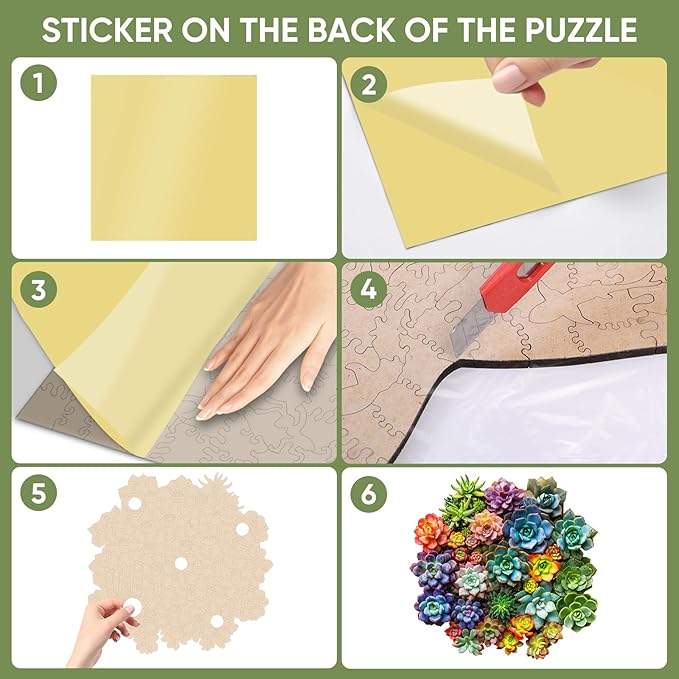 STICKER ON THE BACK OF THE PUZZLE

1

2

3

4

5

6