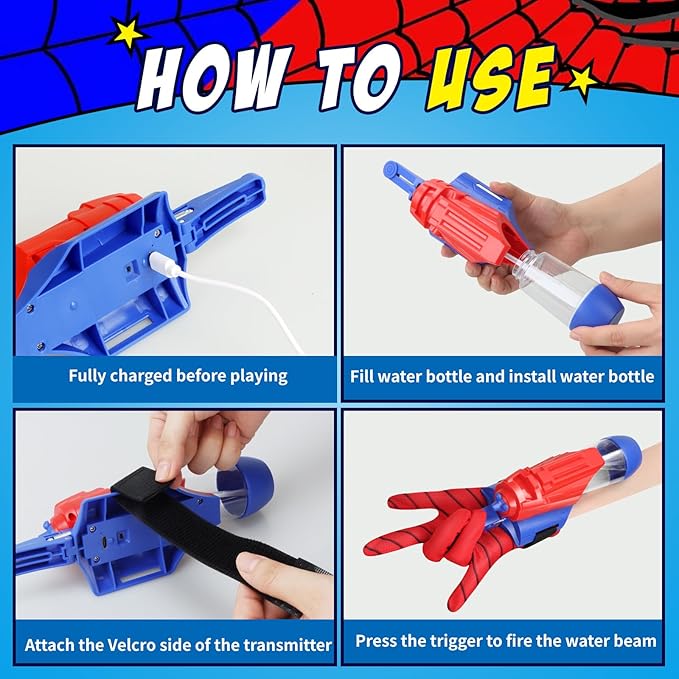 HOW TO USE

Fully charged before playing

Fill water bottle and install water bottle

Attach the Velcro side of the transmitter

Press the trigger to fire the water beam