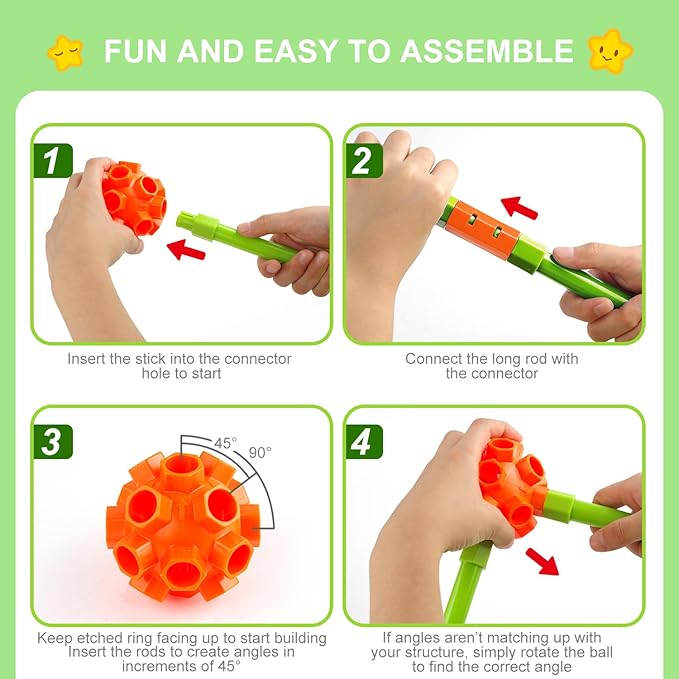 FUN AND EASY TO ASSEMBLE

1

Insert the stick into the connector hole to start

2

Connect the long rod with the connector

3

45°

90°

Keep etched ring facing up to start building
Insert the rods to create angles in increments of 45°

4

If angles aren't matching up with your structure, simply rotate the ball to find the correct angle