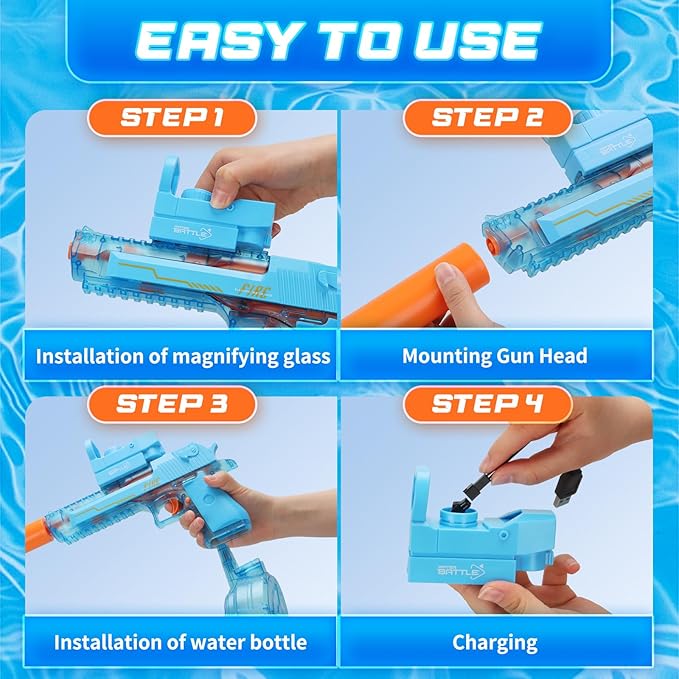 EASY TO USE

STEP 1

BATTLE

FIRE

Installation of magnifying glass

STEP 2

BATTLE

Mounting Gun Head

STEP 3

FIRE

Installation of water bottle

STEP 4

BATTLE

Charging