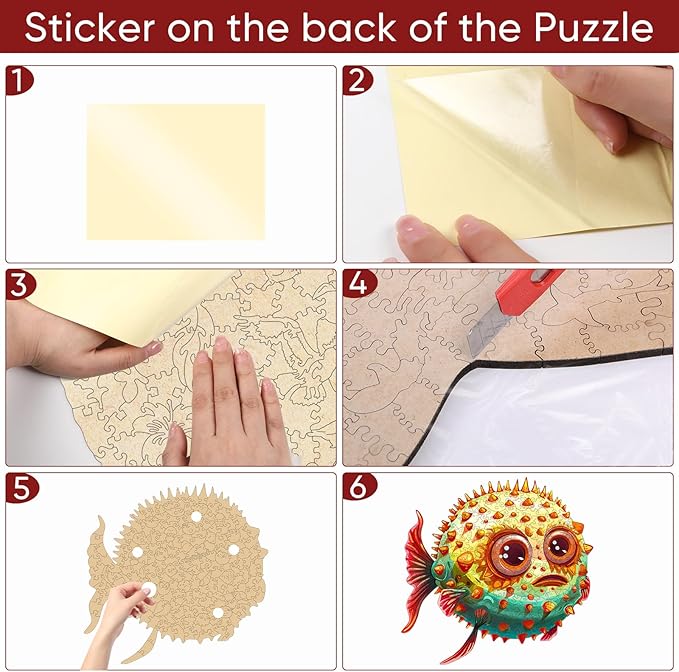 Sticker on the back of the Puzzle

1

2

3

4

5

6