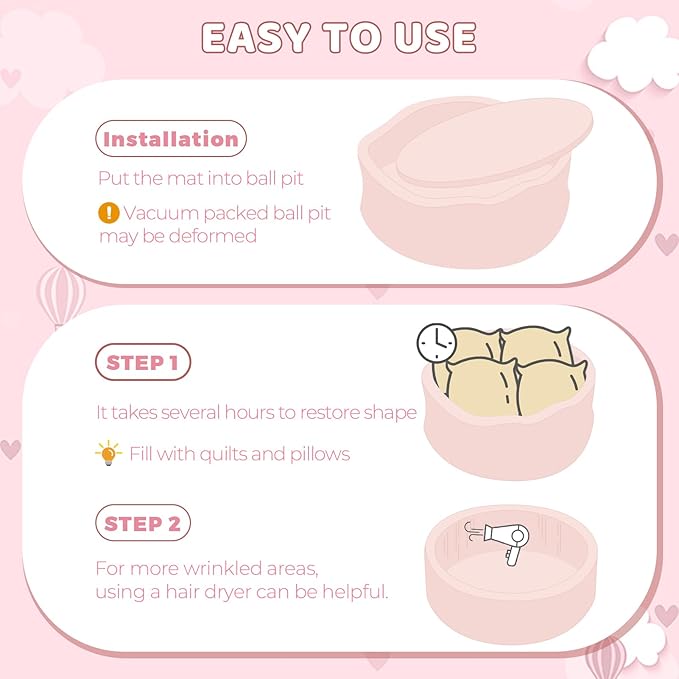 EASY TO USE

Installation

Put the mat into ball pit

Vacuum packed ball pit may be deformed

STEP 1

It takes several hours to restore shape

Fill with quilts and pillows

STEP 2

For more wrinkled areas, using a hair dryer can be helpful.