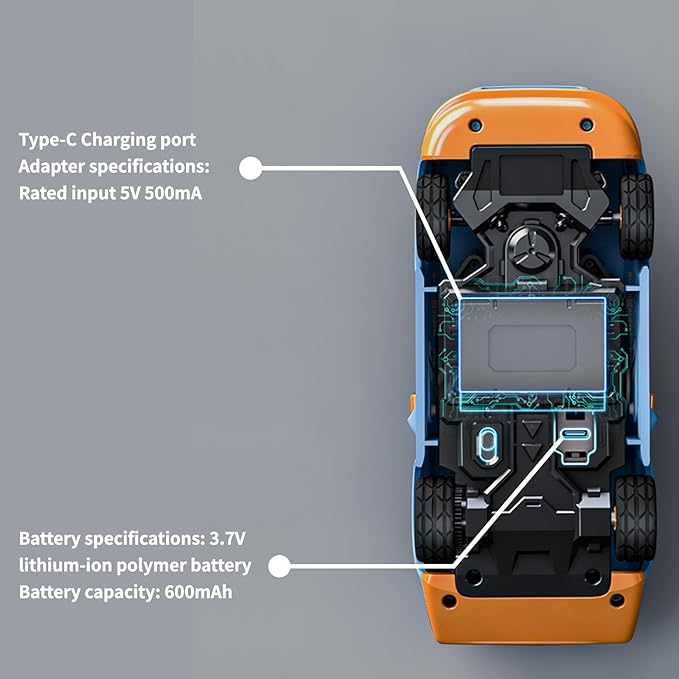 Type-C Charging port
Adapter specifications:
Rated input 5V 500mA

Battery specifications: 3.7V
lithium-ion polymer battery
Battery capacity: 600mAh